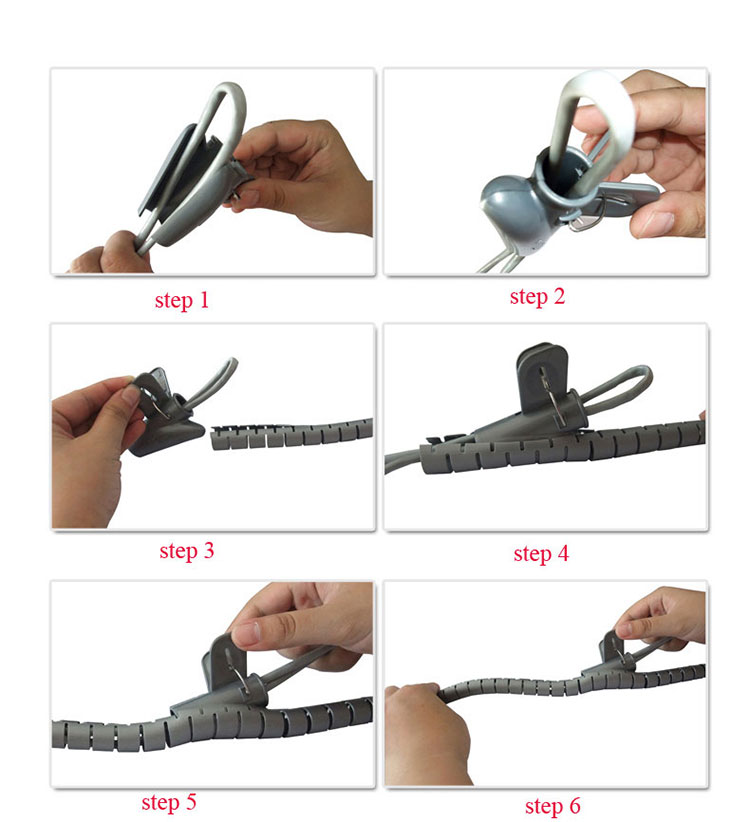 step 1

step 2

step 3

step 4

step 5

step 6